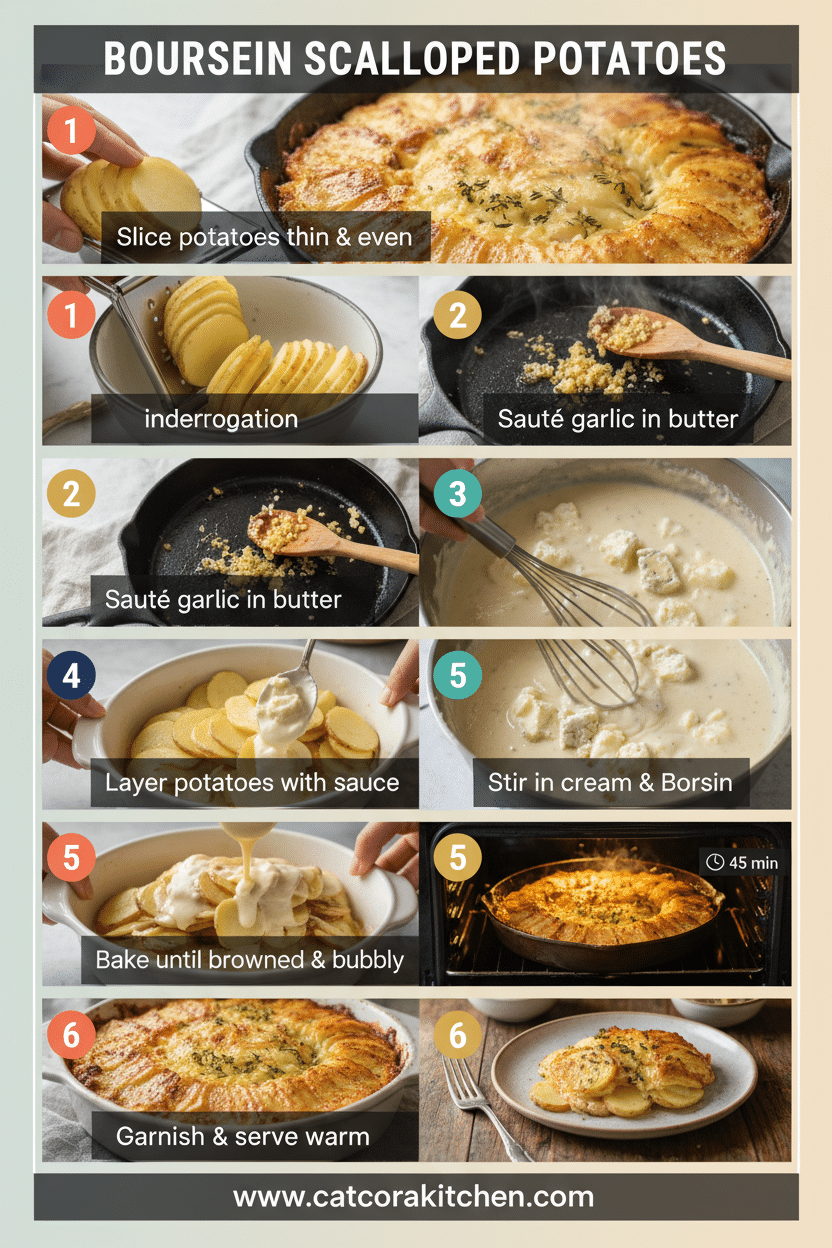 BOURSEIN SCALLOPED POTATOES

1
Slice potatoes thin & even

1
inderrogation

2
Sauté garlic in butter

2
Sauté garlic in butter

3

4
Layer potatoes with sauce

5
Stir in cream & Borsin

5
Bake until browned & bubbly

5
45 min

6
Garnish & serve warm

6

www.catcorakitchen.com