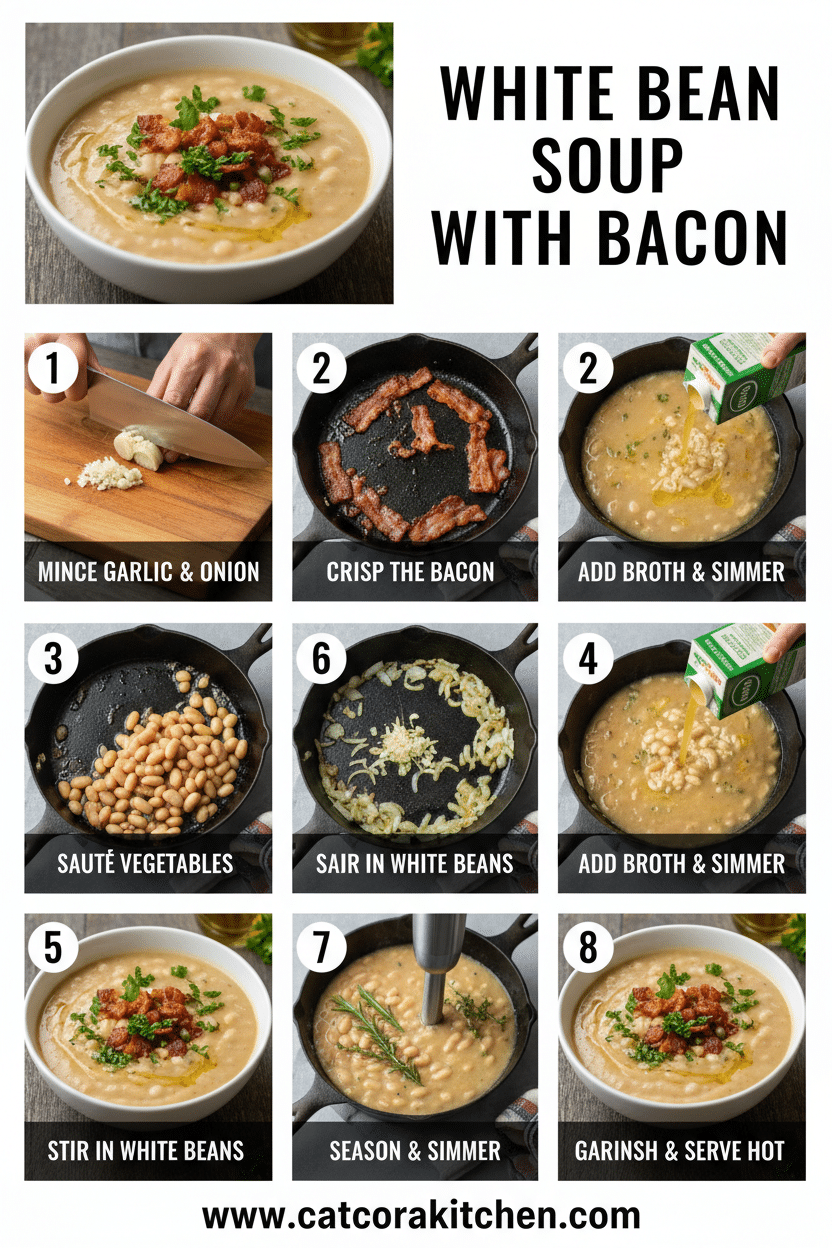 WHITE BEAN SOUP WITH BACON

1
MINCE GARLIC & ONION

2
CRISP THE BACON

2
ADD BROTH & SIMMER

3
SAUTÉ VEGETABLES

6
SAIR IN WHITE BEANS

4
ADD BROTH & SIMMER

5
STIR IN WHITE BEANS

7
SEASON & SIMMER

8
GARINSH & SERVE HOT

www.catcorakitchen.com