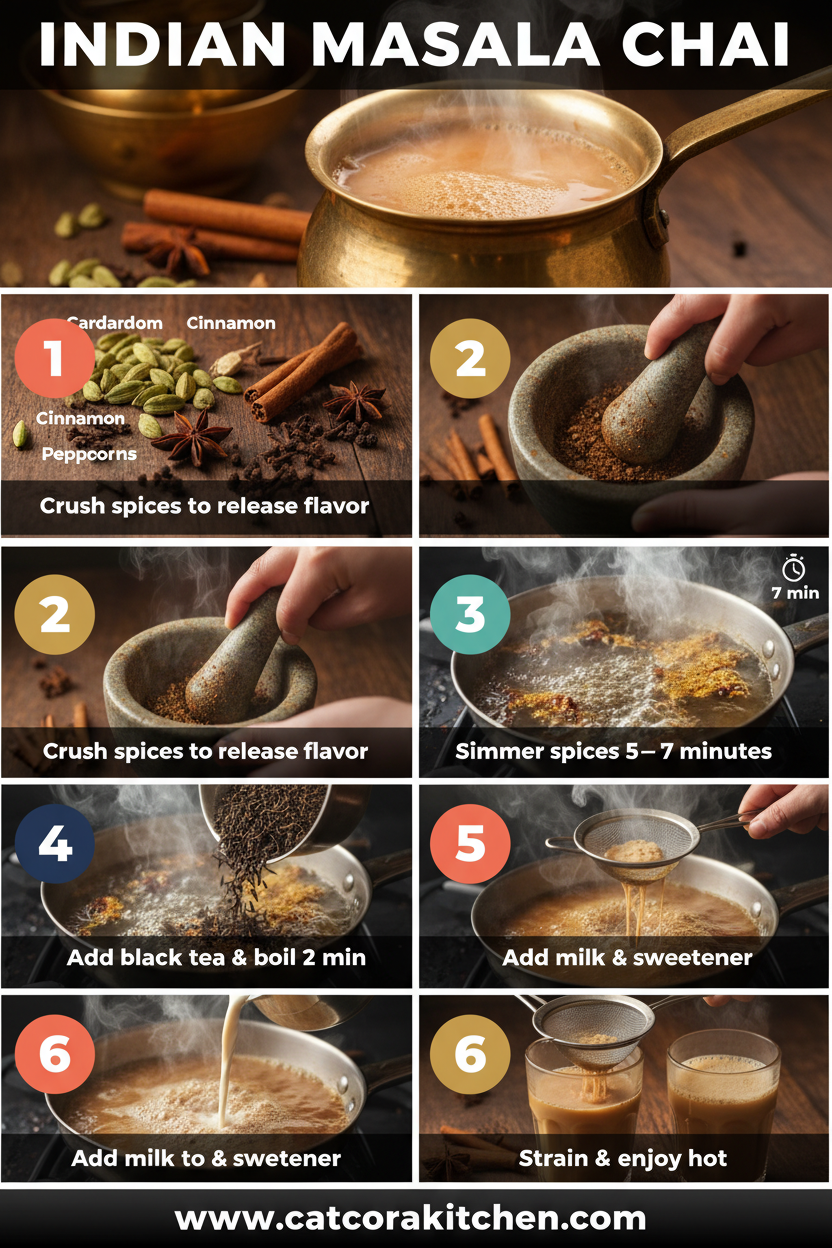 INDIAN MASALA CHAI

1

Cardardom

Cinnamon

Cinnamon

Peppcorns

Crush spices to release flavor

2

2

Crush spices to release flavor

3

7 min

Simmer spices 5– 7 minutes

4

Add black tea & boil 2 min

5

Add milk & sweetener

6

Add milk to & swetener

6

Strain & enjoy hot

www.catcorakitchen.com