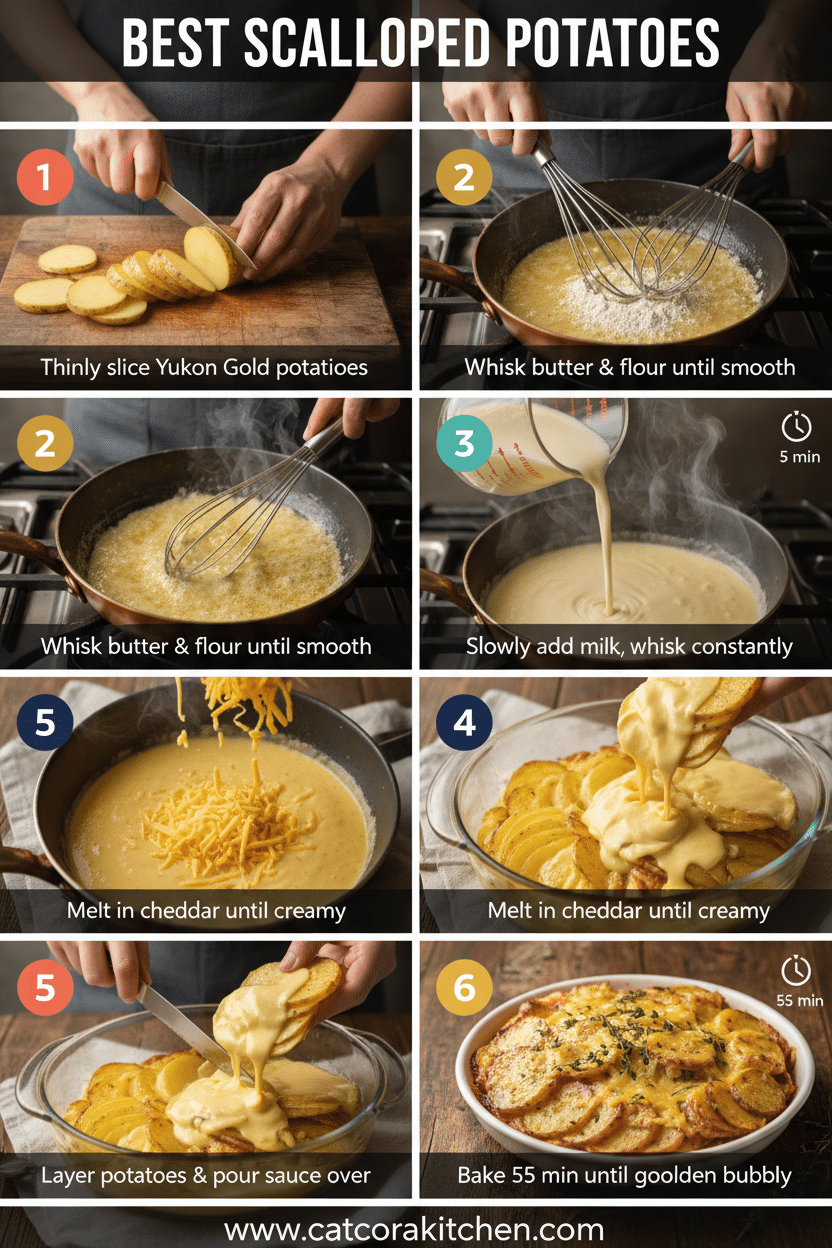 BEST SCALLOPED POTATOES

1
Thinly slice Yukon Gold potatioes

2
Whisk butter & flour until smooth

2
Whisk butter & flour until smooth

3
5 min
Slowly add milk, whisk constantly

5
Melt in cheddar until creamy

4
Melt in cheddar until creamy

5
Layer potatoes & pour sauce over

6
55 min
Bake 55 min until goolden bubbly

www.catcorakitchen.com