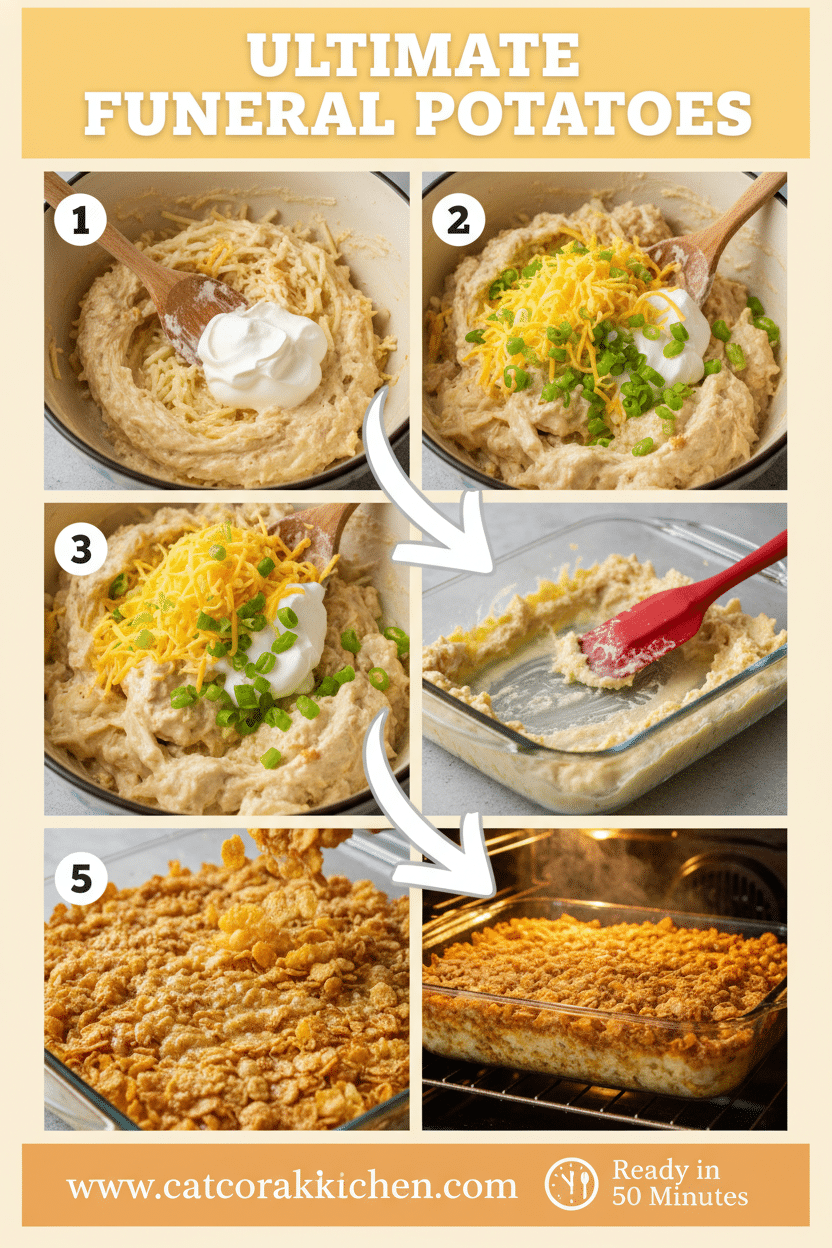 ULTIMATE FUNERAL POTATOES

1

2

3

5

www.catcorakkichen.com

Ready in 50 Minutes